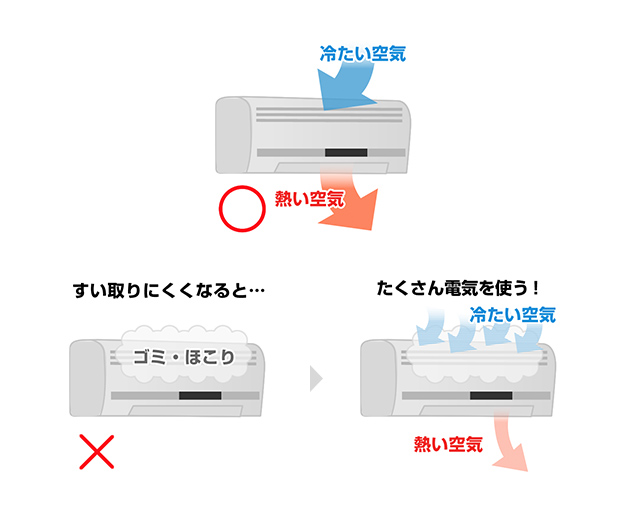 冷たい空気

熱い空気

すい取りにくくなると…

ゴミ・ほこり

たくさん電気を使う！

冷たい空気

熱い空気