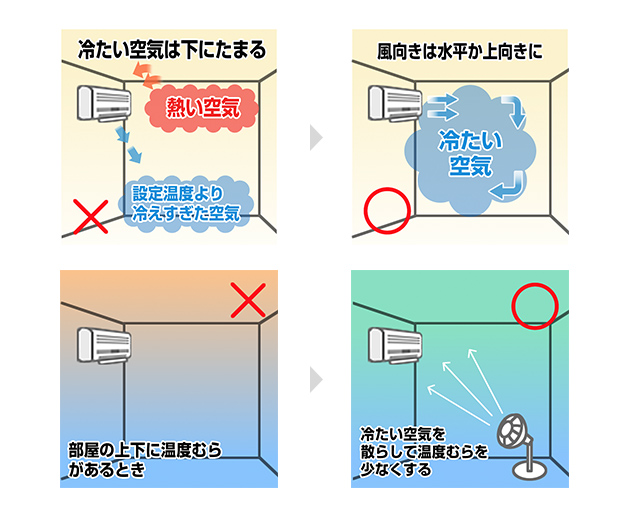 冷たい空気は下にたまる

熱い空気

設定温度より冷えすぎた空気

風向きは水平か上向きに

冷たい空気

部屋の上下に温度むらがあるとき

冷たい空気を散らして温度むらを少なくする